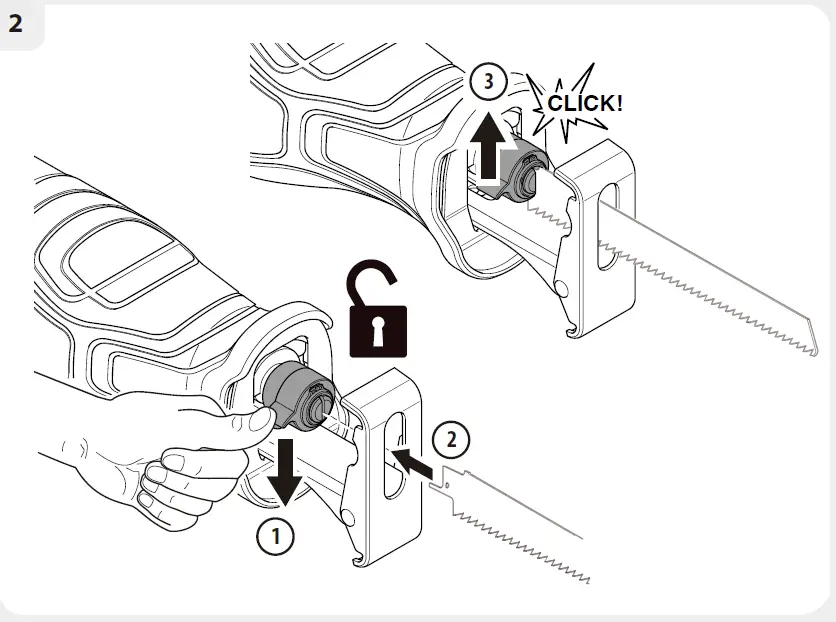 2

3

CLICK!

2

1