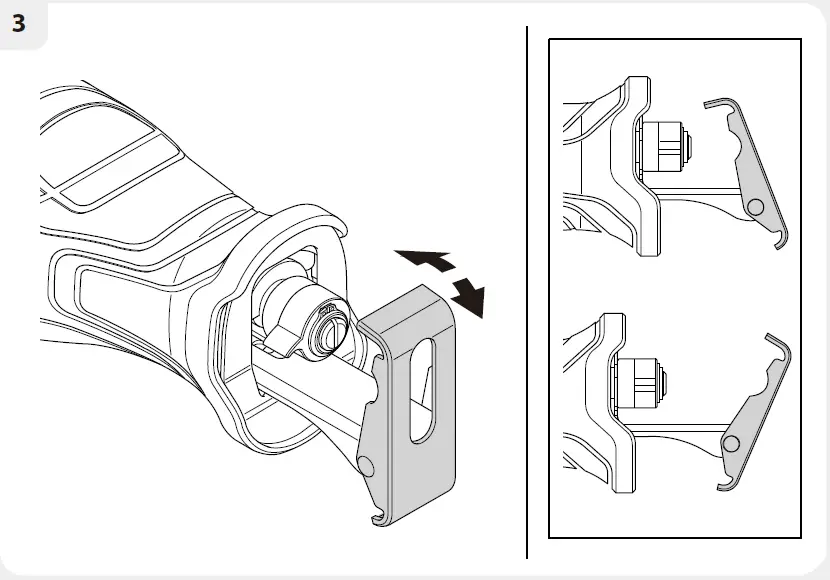 3