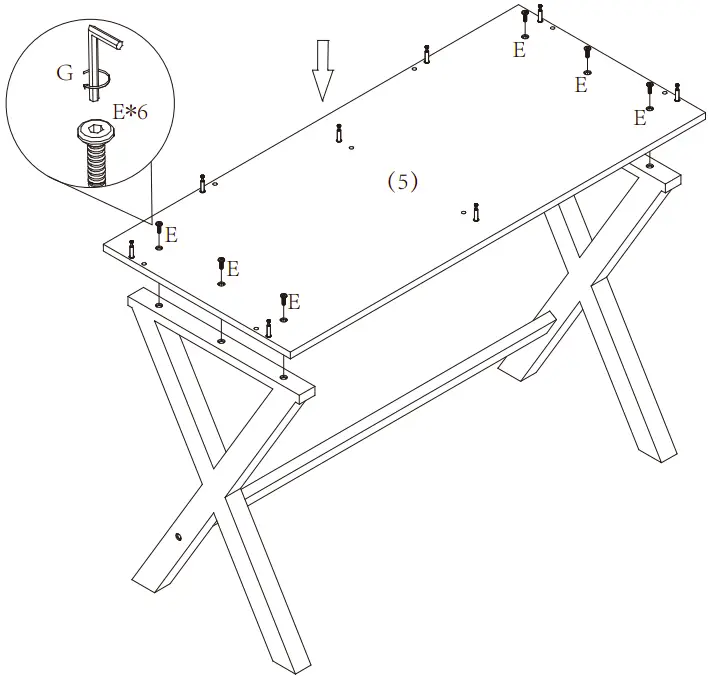 G
E*6
E
E
E
(5)
E
E
E