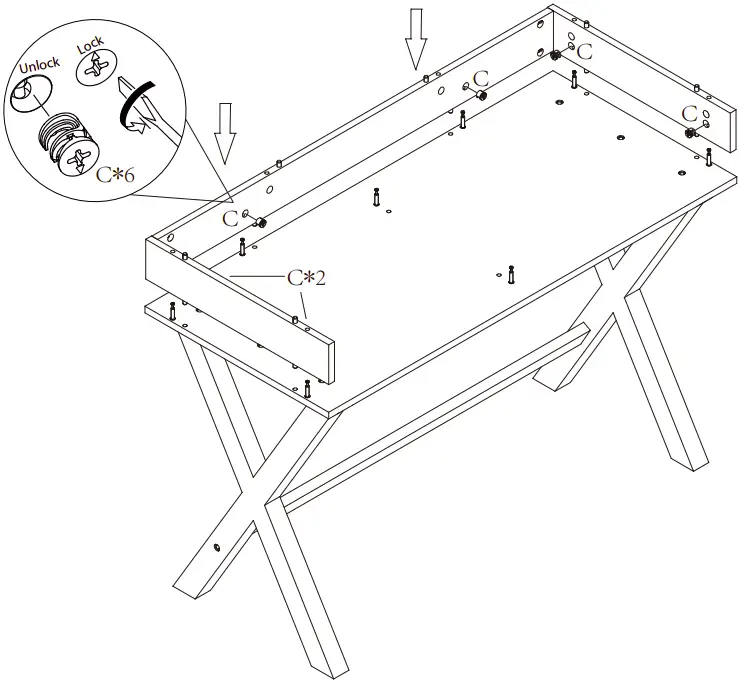 Unlock
Lock
C*6
C
C
C
C
C*2