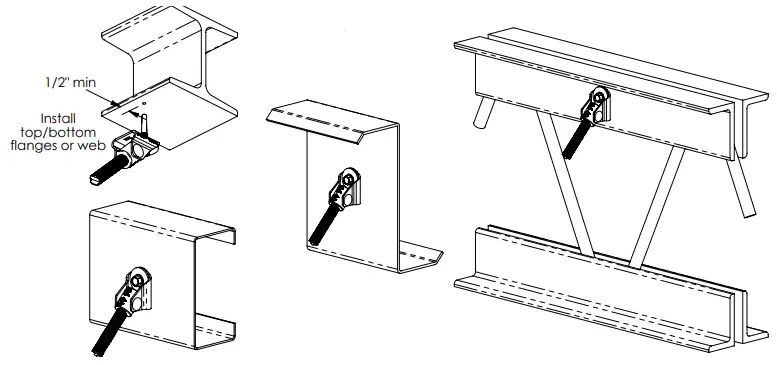 1/2" min

Install top/bottom flanges or web