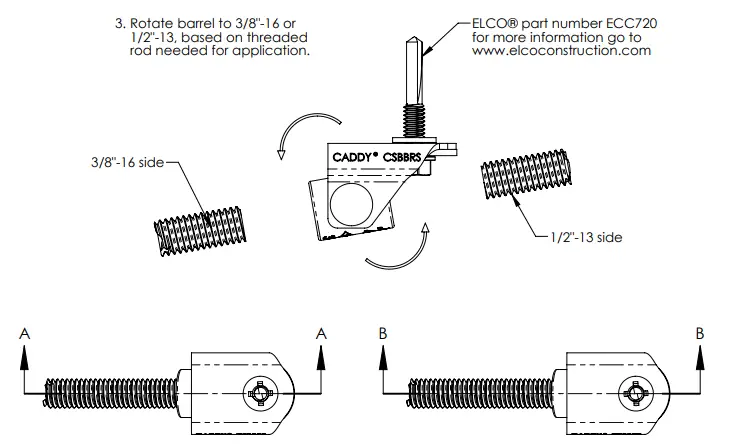 3. Rotate barrel to 3/8"-16 or 1/2"-13, based on threaded rod needed for application.

ELCO® part number ECC720 for more information go to www.elcoconstruction.com

CADDY® CSBBRS

3/8"-16 side

1/2"-13 side

A

A

B

B