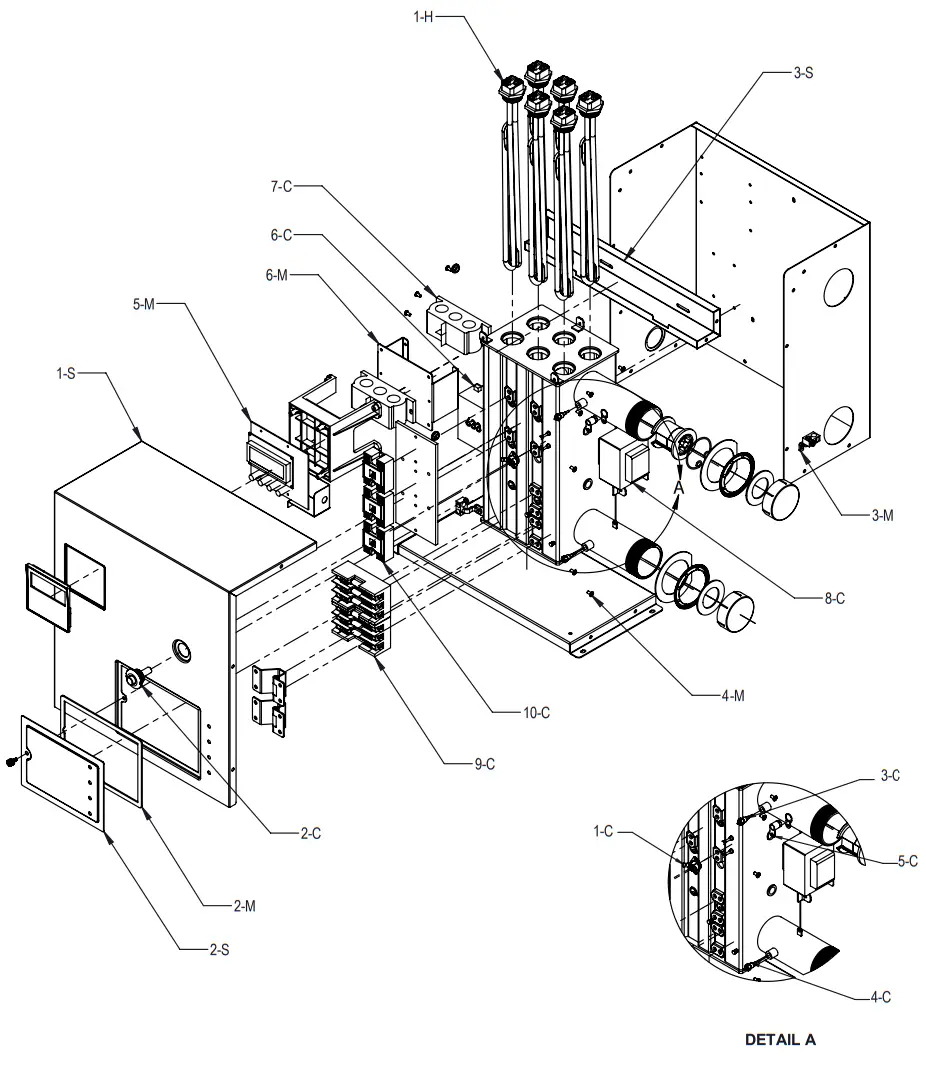 1-H
3-S
7-C
6-C
6-M
5-M
1-S
A
3-M
8-C
4-M
10-C
9-C
2-C
2-M
2-S
3-C
1-C
5-C
4-C
DETAIL A