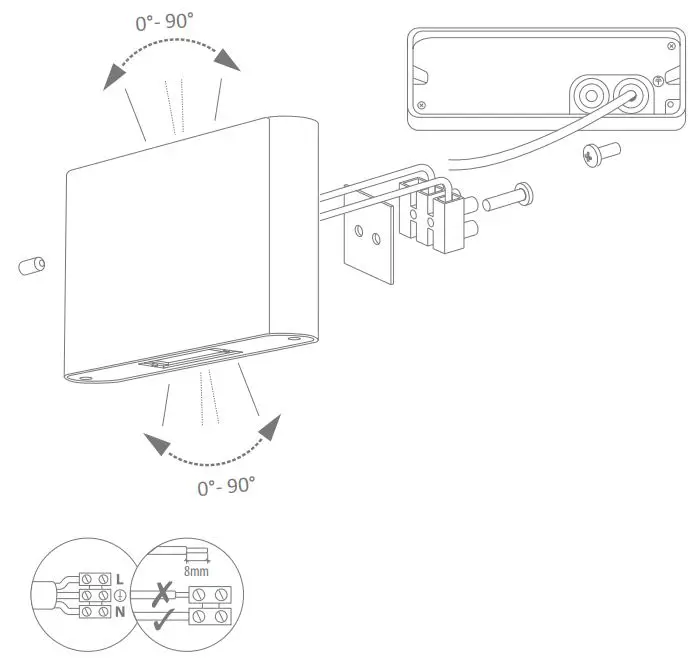 0°- 90°

0°- 90°

L
N

8mm