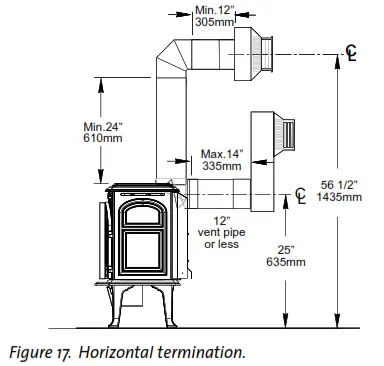 Min.12"
305mm

℄

Min.24"
610mm

Max.14"
335mm

℄

56 1/2"
1435mm

12"
vent pipe
or less

25"
635mm

Figure 17. Horizontal termination.