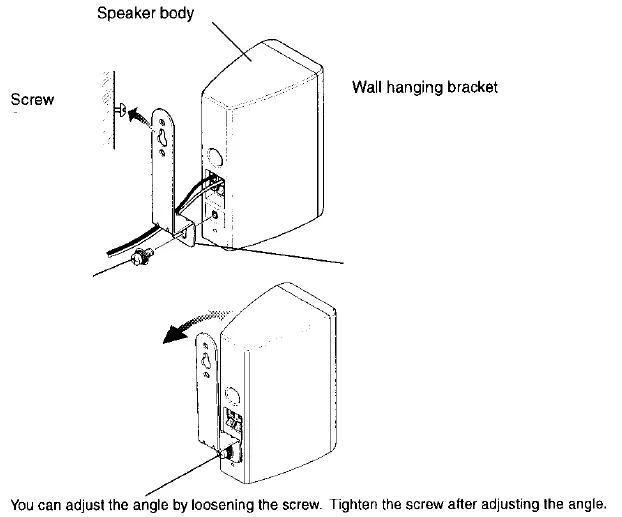 Speaker body

Screw

Wall hanging bracket

You can adjust the angle by loosening the screw. Tighten the screw after adjusting the angle.