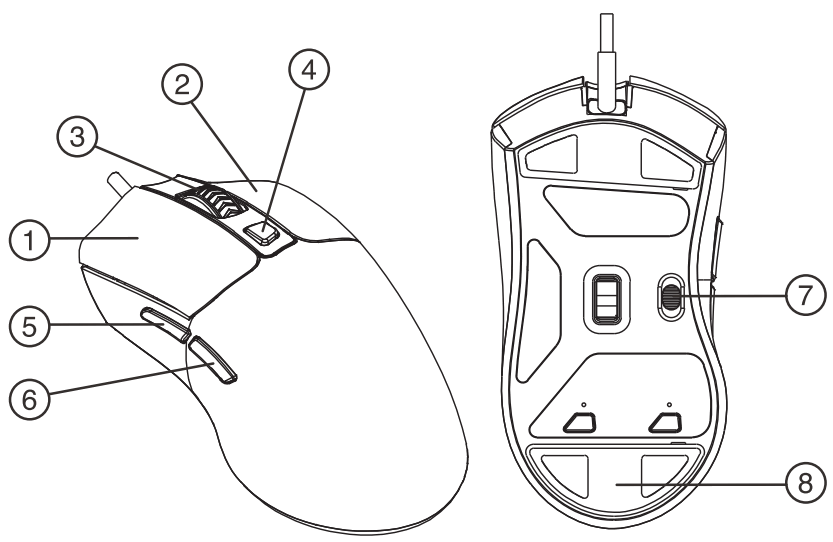 2
4
3
1
5
6
7
8