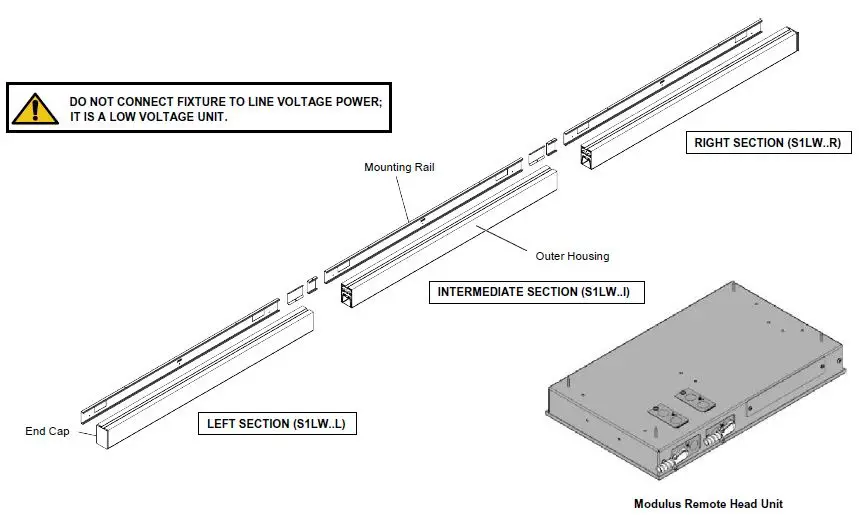 DO NOT CONNECT FIXTURE TO LINE VOLTAGE POWER; IT IS A LOW VOLTAGE UNIT.

RIGHT SECTION (S1LW..R)

Mounting Rail

Outer Housing

INTERMEDIATE SECTION (S1LW..I)

End Cap

LEFT SECTION (S1LW..L)

Modulus Remote Head Unit