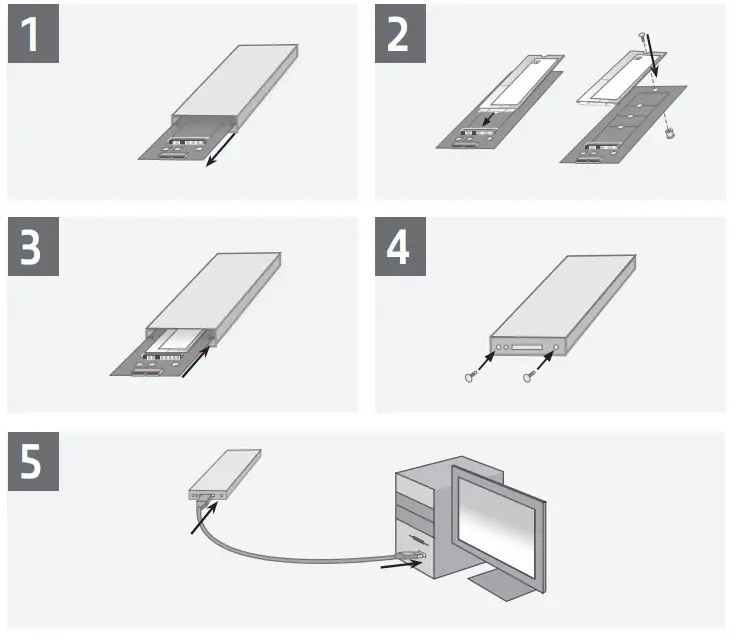 1

2

3

4

5