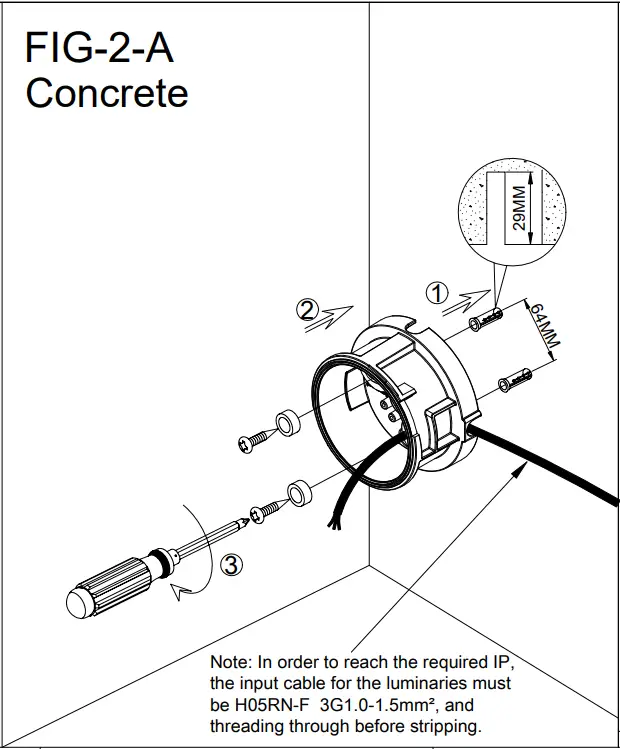 FIG-2-A
Concrete

29MM

①

②

64MM

③

Note: In order to reach the required IP, the input cable for the luminaries must be H05RN-F 3G1.0-1.5mm², and threading through before stripping.