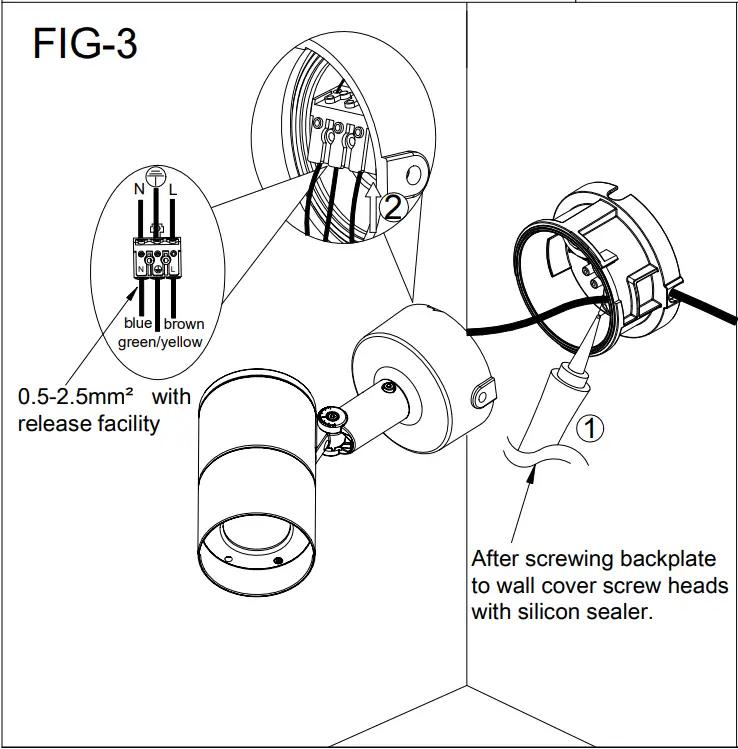 FIG-3

N L

N L

blue brown
green/yellow

0.5-2.5mm² with release facility

2

1

After screwing backplate to wall cover screw heads with silicon sealer.