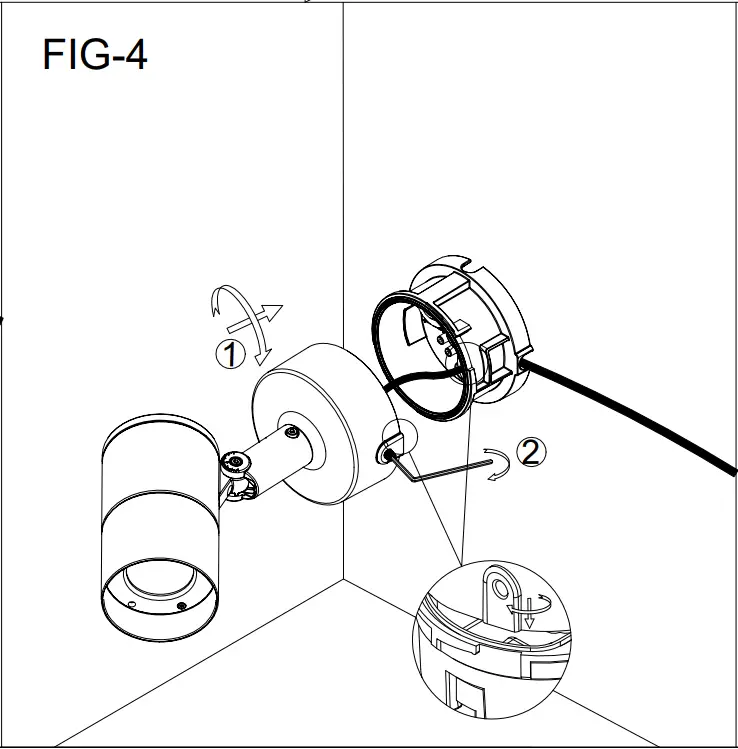 FIG-4

1

2