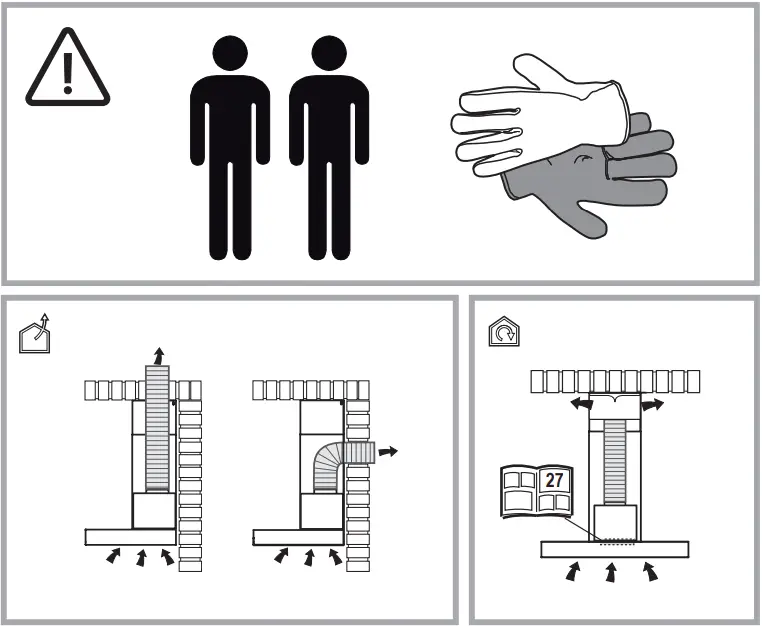 27