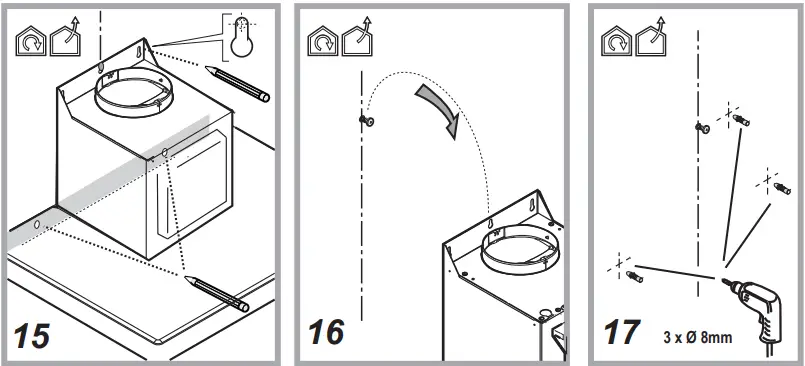 15

16

17

3 x Ø 8mm