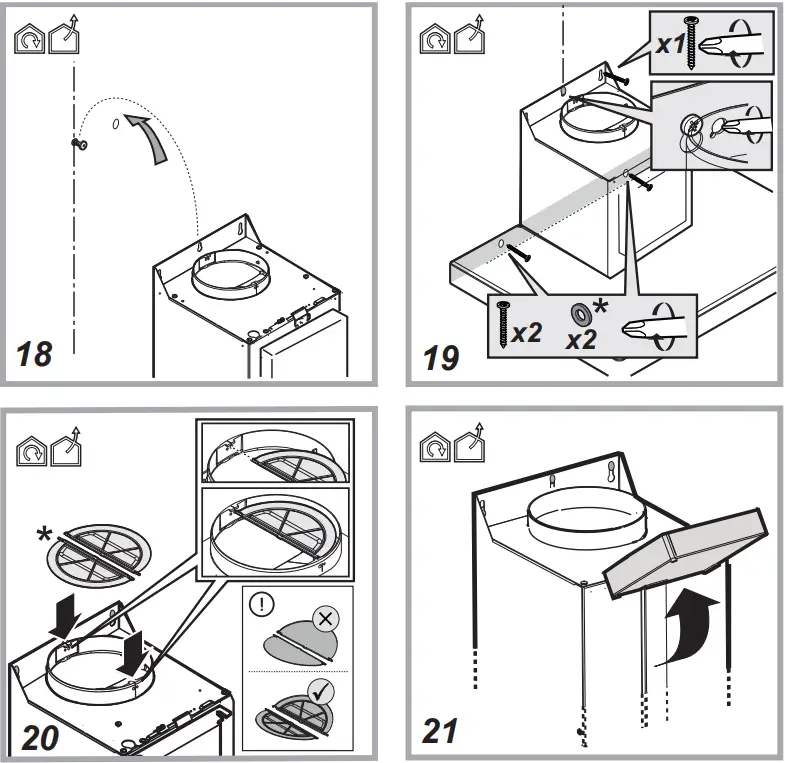 18

x1

x2

x2

*

19

*

!

20

21