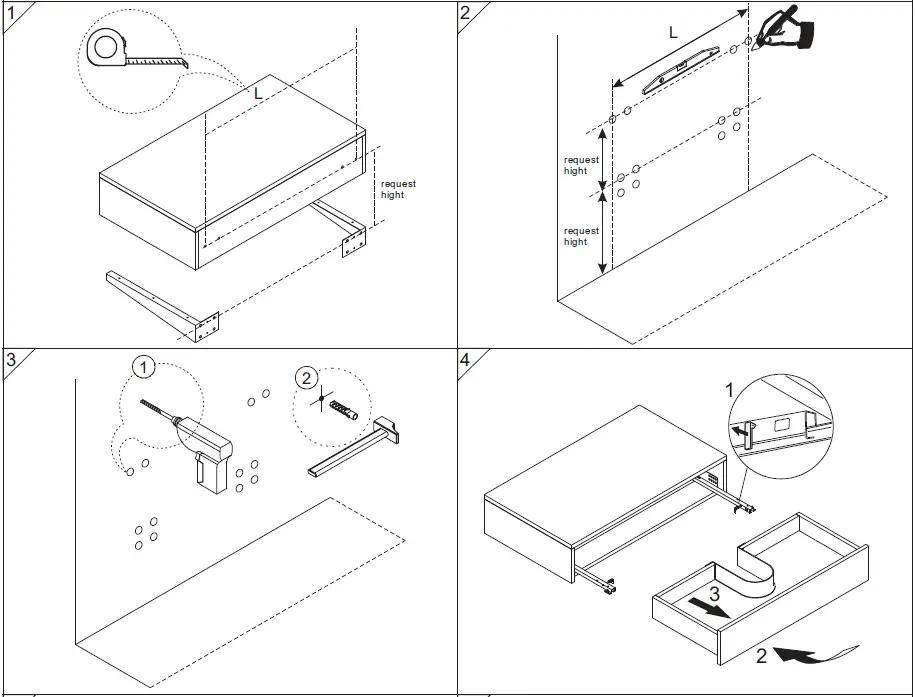 1

L

request hight

2

L

request hight

request hight

3

1

2

4

1

3

2