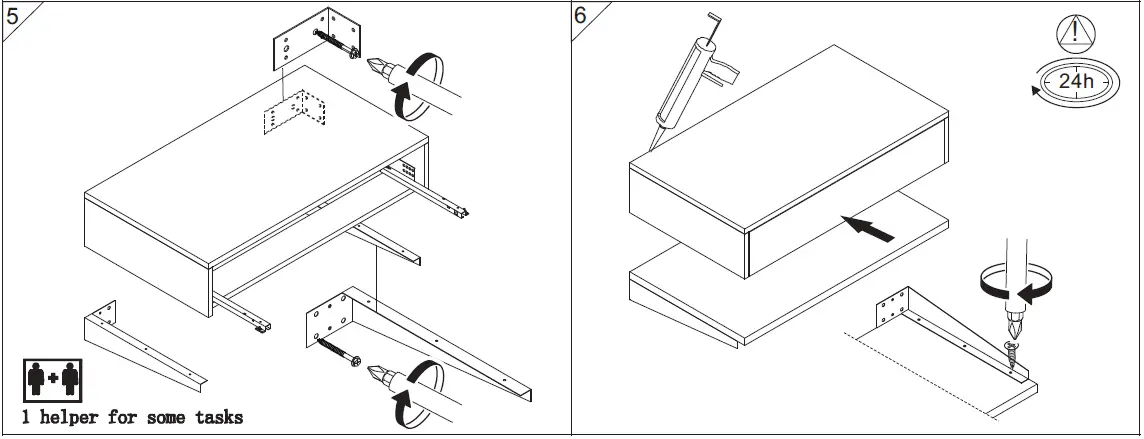 5

1 helper for some tasks

6

24h