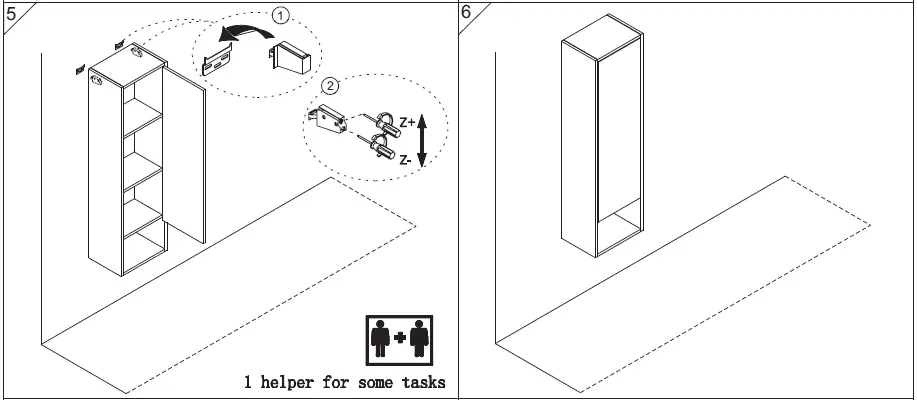 5

1

2

Z+

Z-

1 helper for some tasks

6