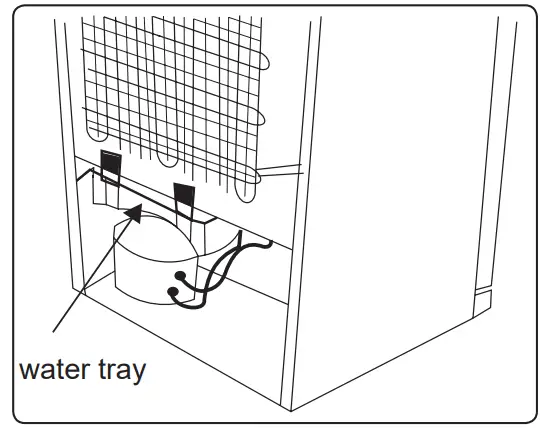 water tray