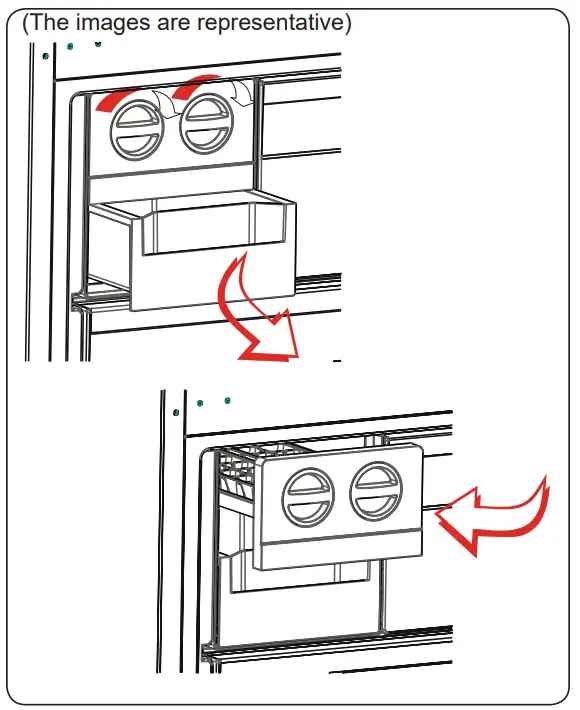 (The images are representative)