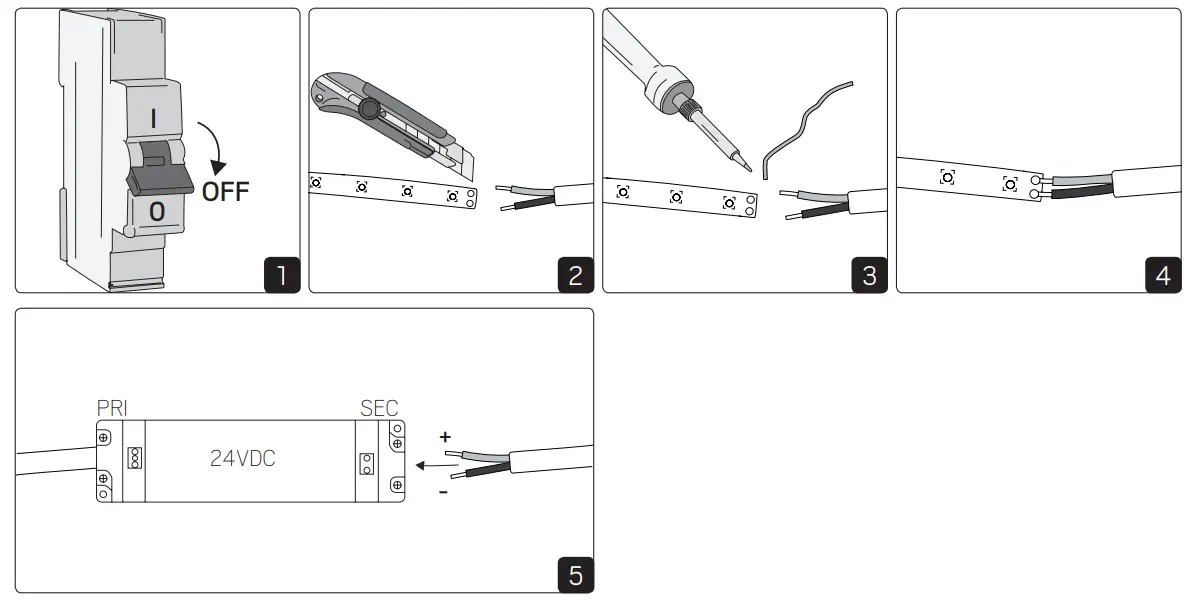 I
OFF
0
1
2
3
4
PRI
SEC
24VDC
+
-
5