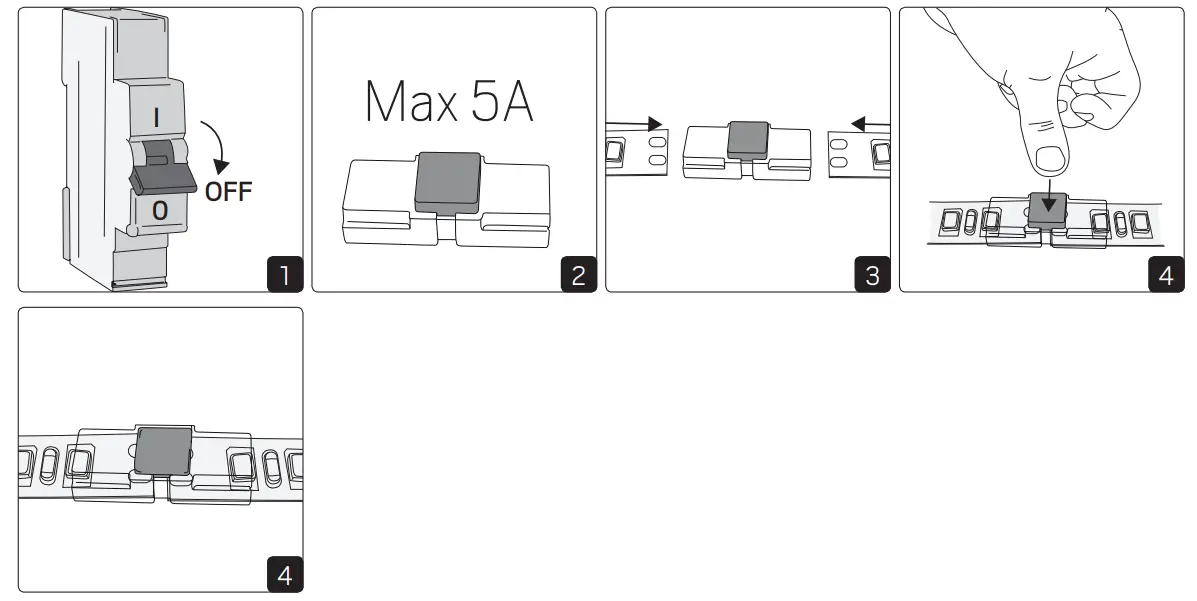 I
OFF
O
1

Max 5A
2

3

4

4