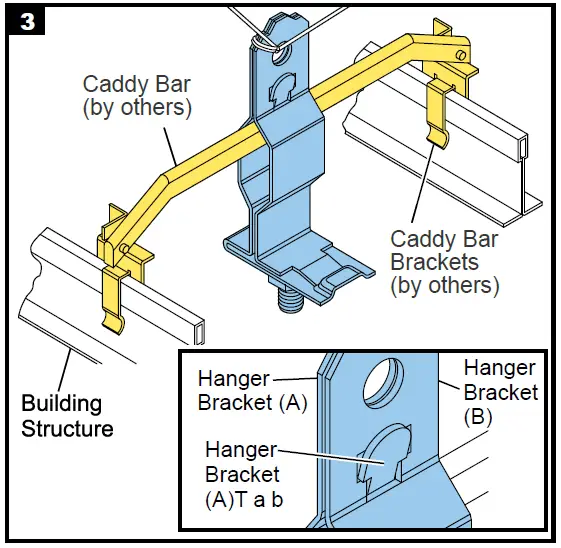 3

Caddy Bar (by others)

Caddy Bar Brackets (by others)

Building Structure

Hanger Bracket (A)

Hanger Bracket (B)

Hanger Bracket (A)T a b