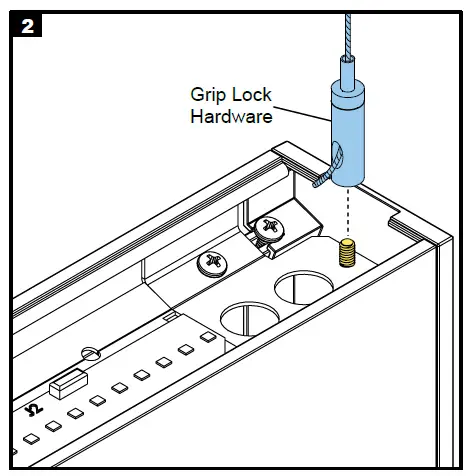 2

Grip Lock Hardware

J2