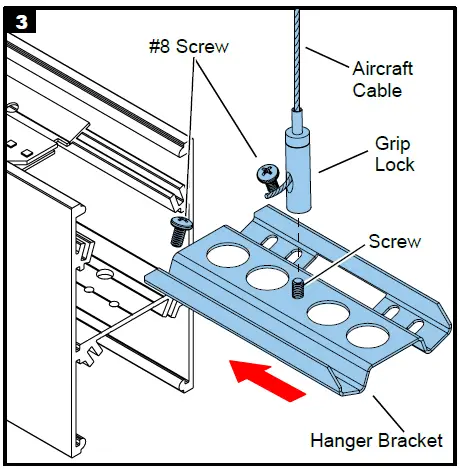 3

#8 Screw

Aircraft Cable

Grip Lock

Screw

Hanger Bracket