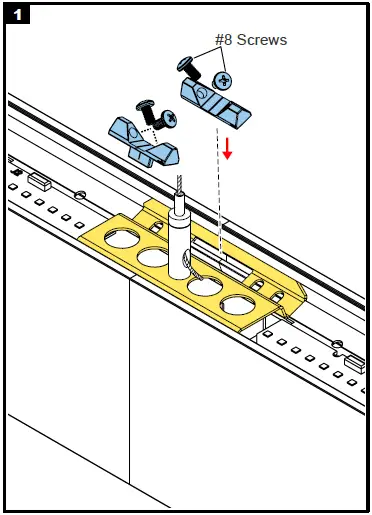 1

#8 Screws