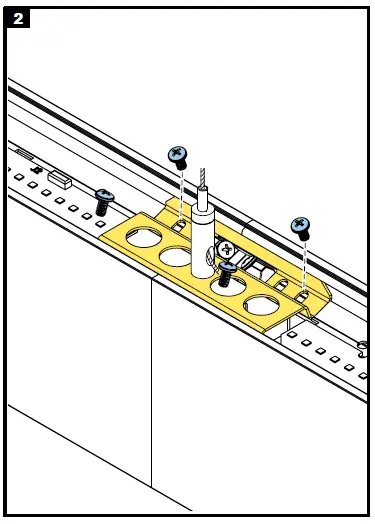 2