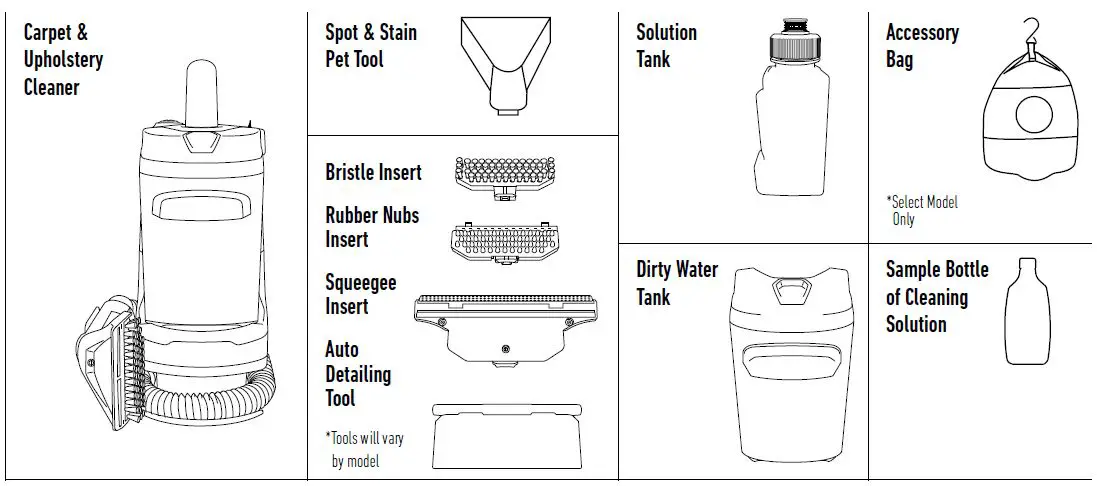 Carpet & Upholstery Cleaner

Spot & Stain Pet Tool

Bristle Insert

Rubber Nubs Insert

Squeegee Insert

Auto Detailing Tool

*Tools will vary by model

Solution Tank

Dirty Water Tank

Accessory Bag

*Select Model Only

Sample Bottle of Cleaning Solution