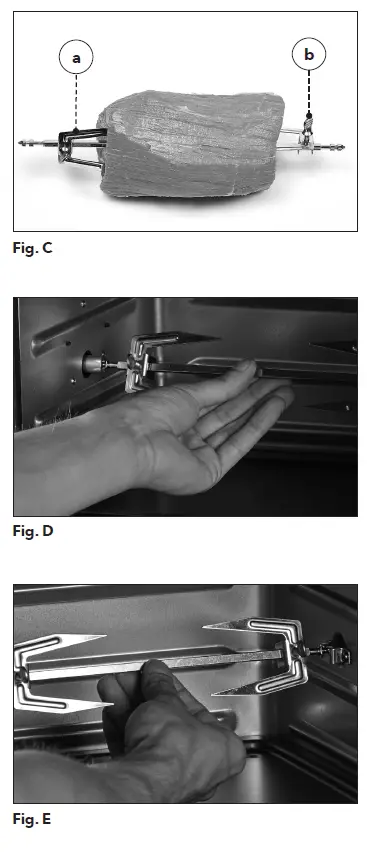 a

b

Fig. C

Fig. D

Fig. E