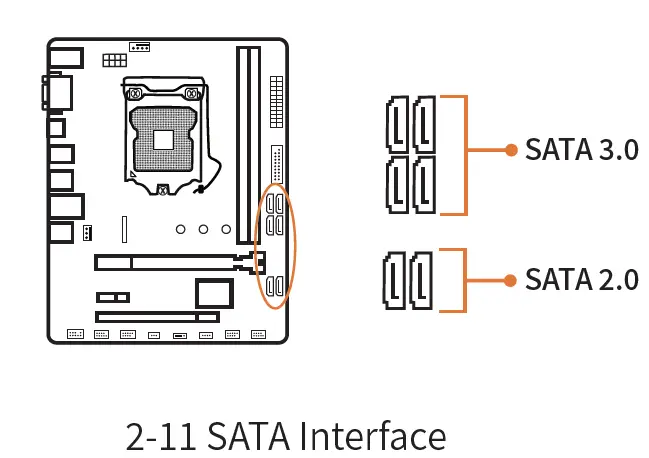 SATA 3.0

SATA 2.0

2-11 SATA Interface