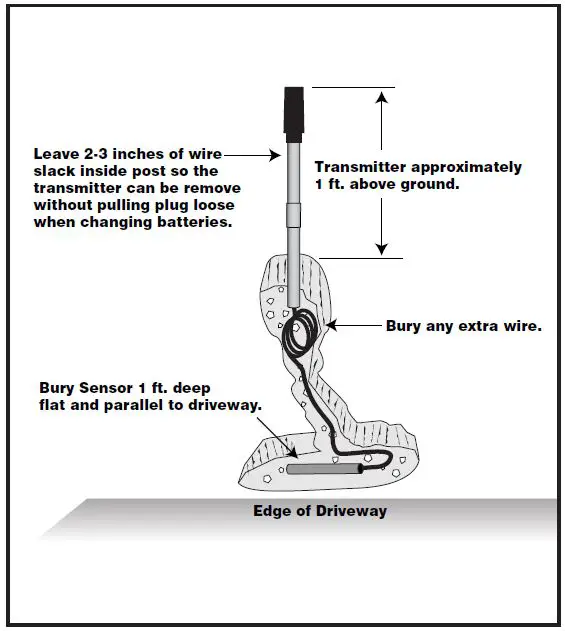 Leave 2-3 inches of wire slack inside post so the transmitter can be remove without pulling plug loose when changing batteries.

Transmitter approximately 1 ft. above ground.

Bury any extra wire.

Bury Sensor 1 ft. deep flat and parallel to driveway.

Edge of Driveway