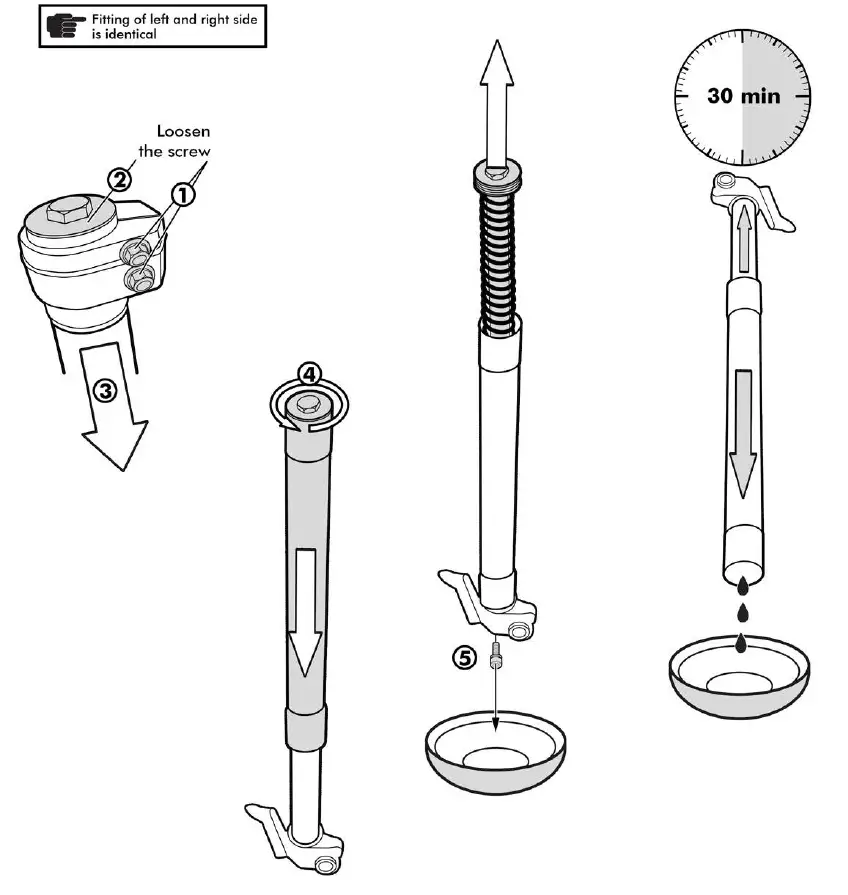 Fitting of left and right side is identical

Loosen the screw

2

1

3

4

5

30 min