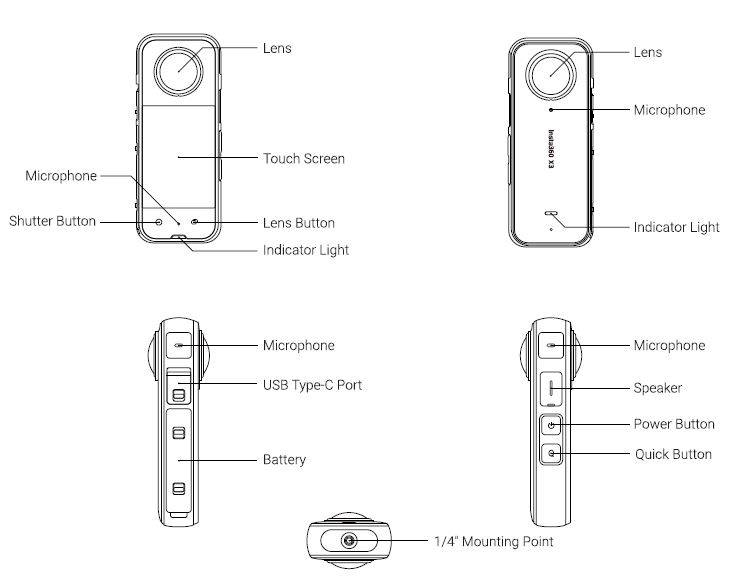 Lens

Touch Screen

Microphone

Shutter Button

Lens Button

Indicator Light

Lens

Microphone

Insta360 X3

Indicator Light

Microphone

USB Type-C Port

Battery

Microphone

Speaker

Power Button

Quick Button

1/4" Mounting Point