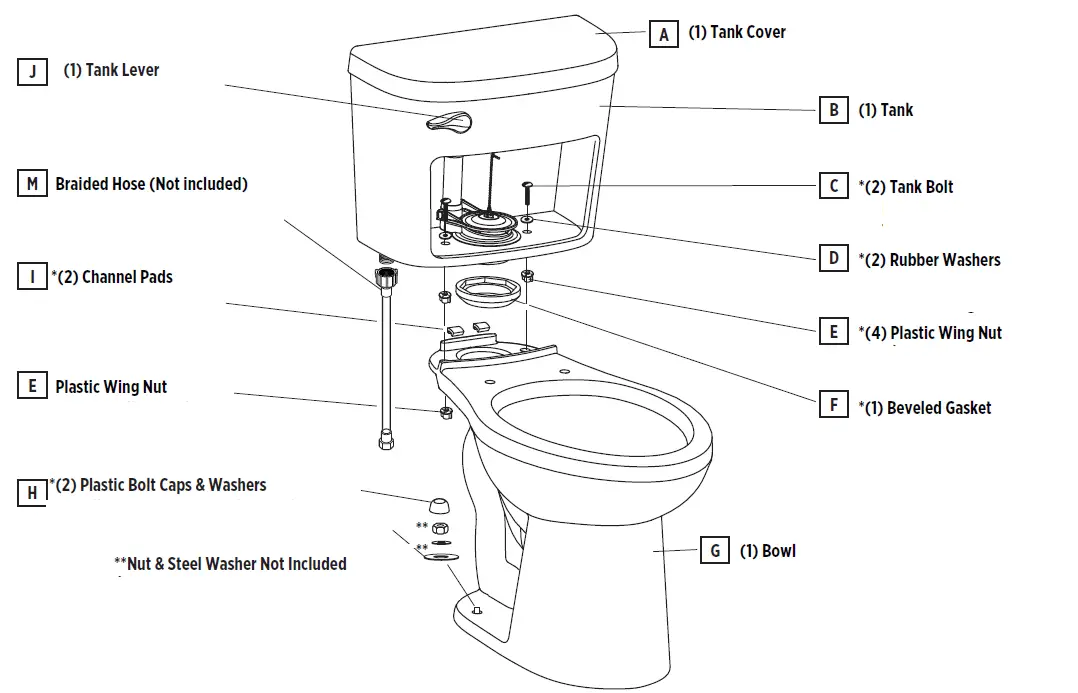 A (1) Tank Cover

J (1) Tank Lever

B (1) Tank

M Braided Hose (Not included)

C *(2) Tank Bolt

D *(2) Rubber Washers

I *(2) Channel Pads

E *(4) Plastic Wing Nut

E Plastic Wing Nut

F *(1) Beveled Gasket

H *(2) Plastic Bolt Caps & Washers

**

**

**Nut & Steel Washer Not Included

G (1) Bowl