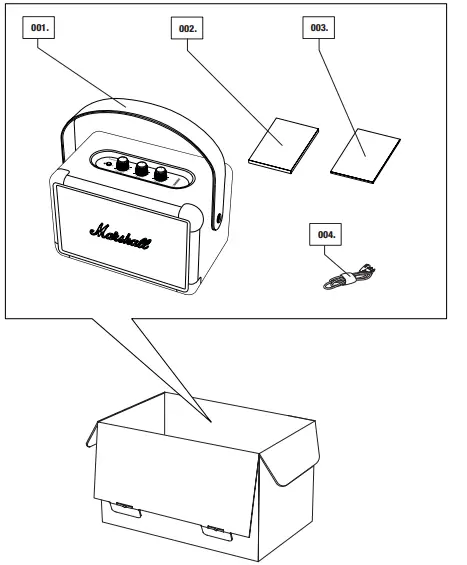 001.

002.

003.

Marshall

004.