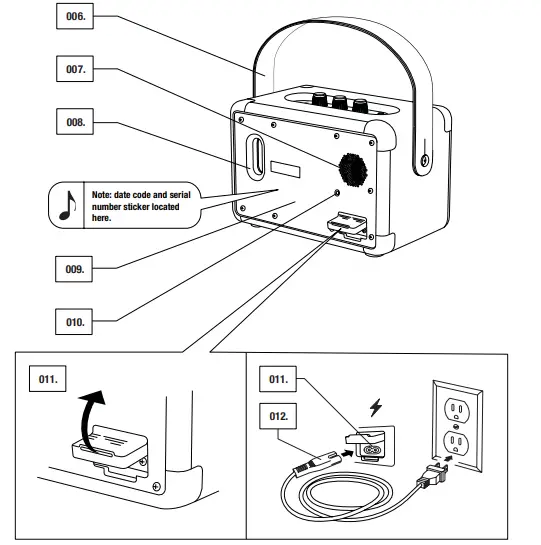 006.

007.

008.

Note: date code and serial number sticker located here.

009.

010.

011.

011.

012.