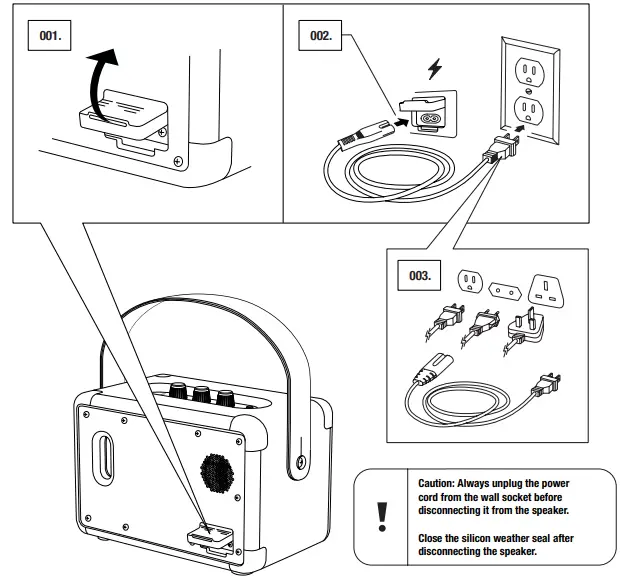 001.

002.

003.

!

Caution: Always unplug the power cord from the wall socket before disconnecting it from the speaker.

Close the silicon weather seal after disconnecting the speaker.