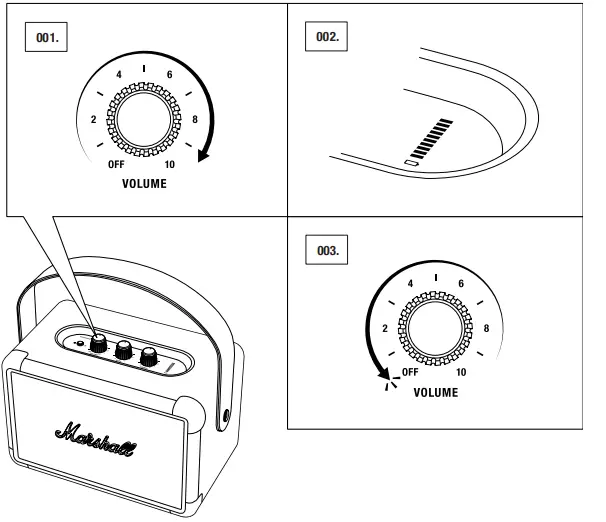 001.

4 6
2 8
OFF 10
VOLUME

002.

003.

4 6
2 8
OFF 10
VOLUME

Marshall