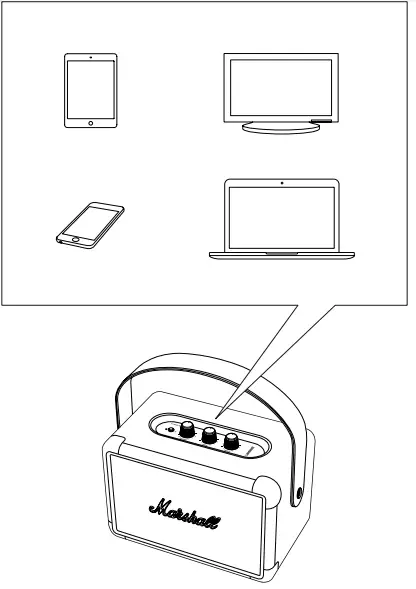 Marshall