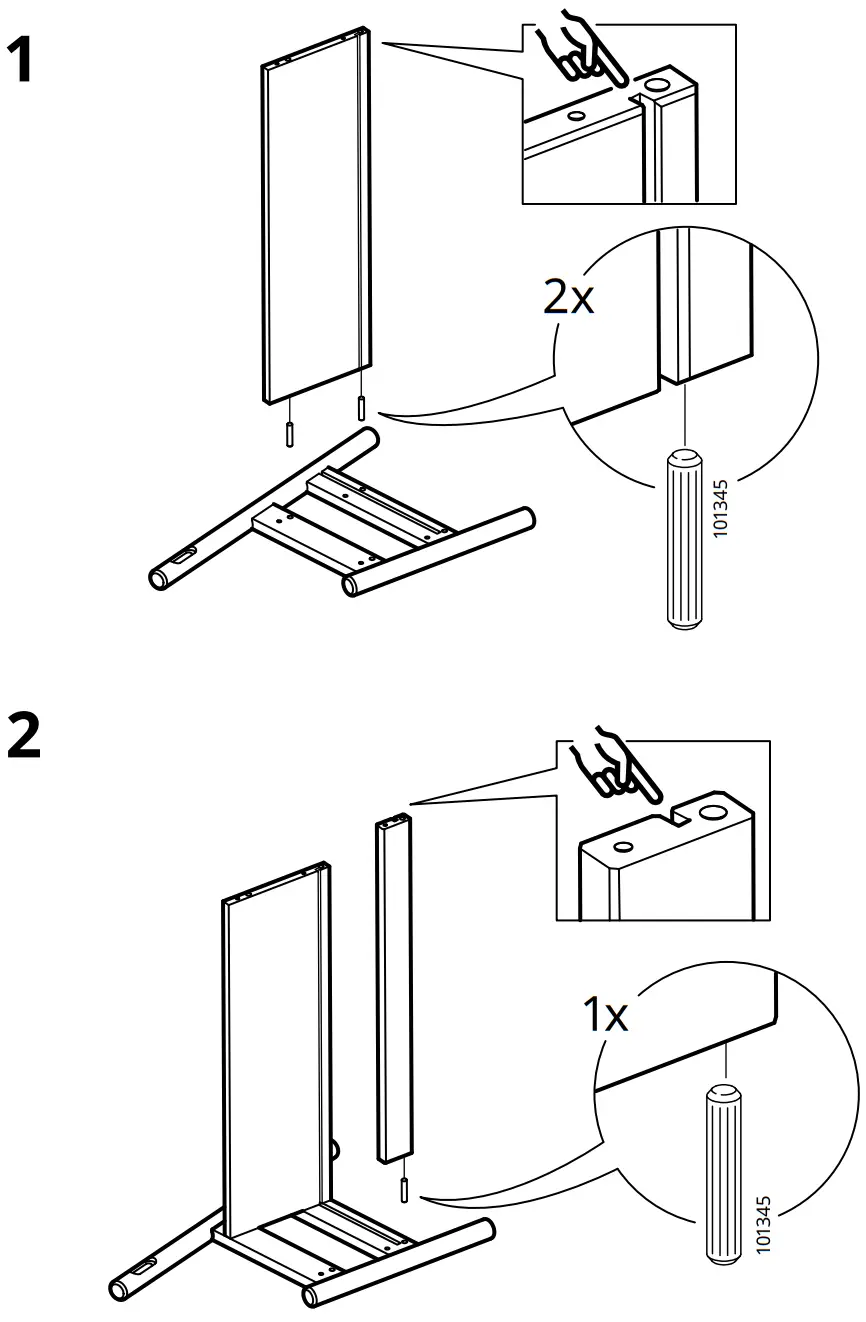 1

2x

101345

2

1x

101345