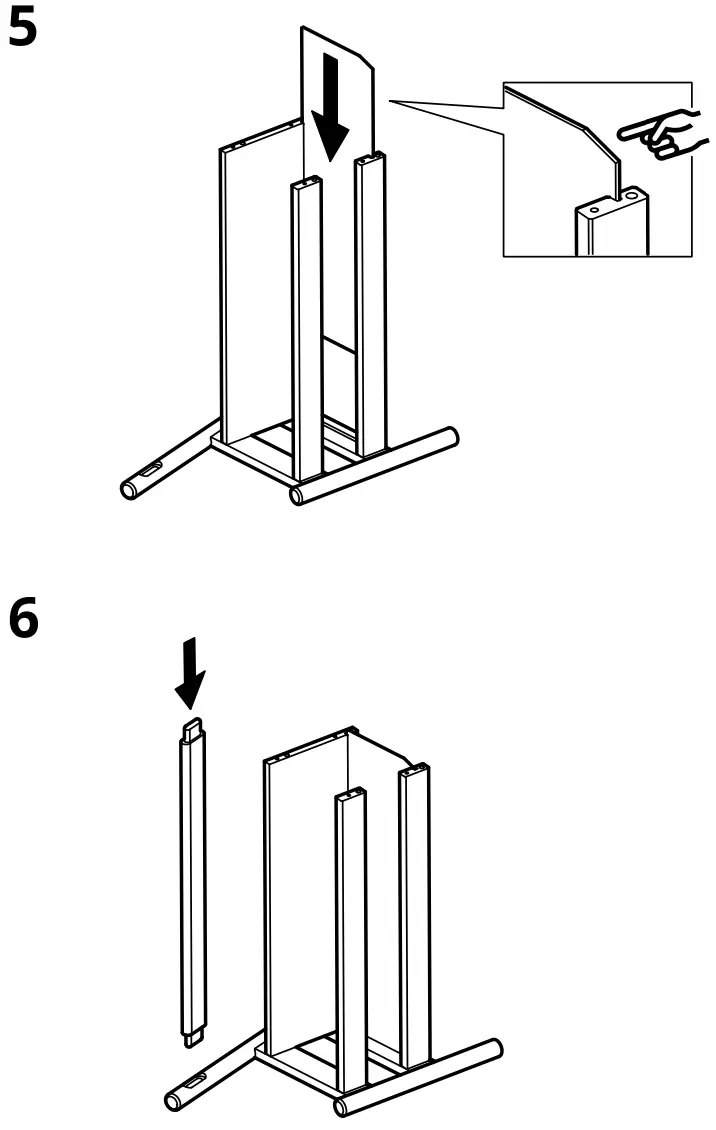 5

6