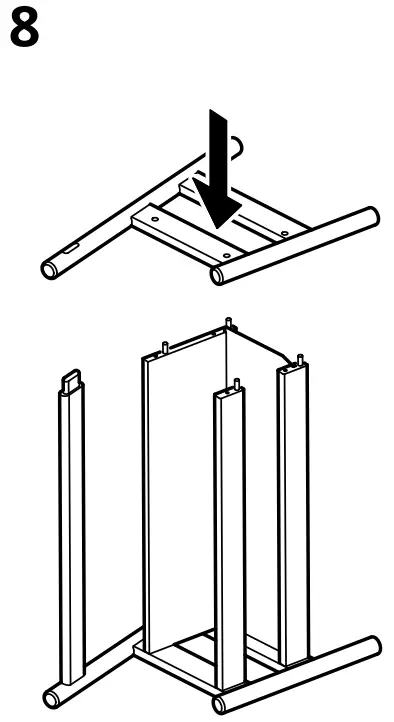 8