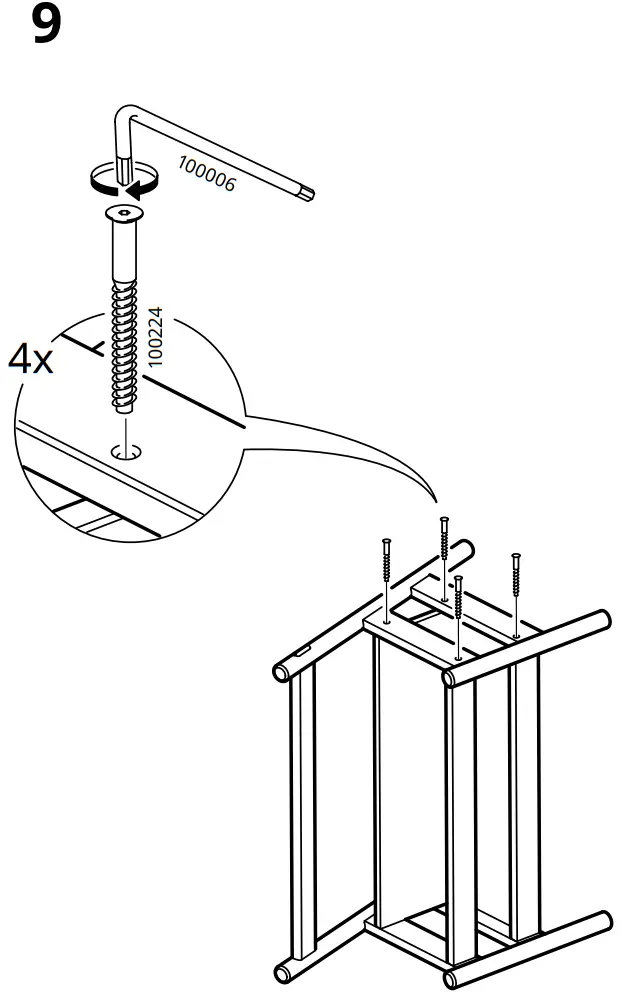 9

100006

4x

100224