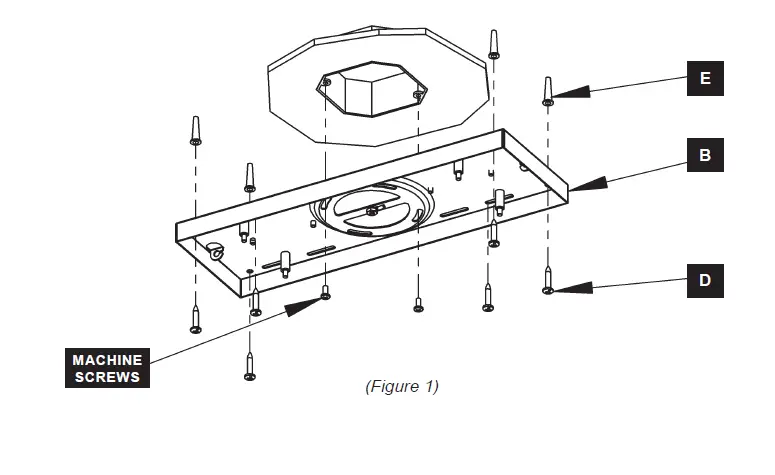 E

B

D

MACHINE SCREWS

(Figure 1)