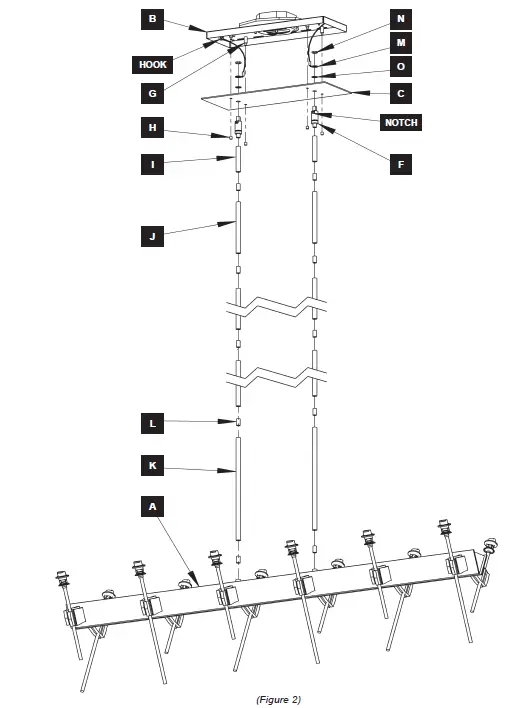 B
N
M
HOOK
O
G
C
H
NOTCH
I
F
J
L
K
A
(Figure 2)