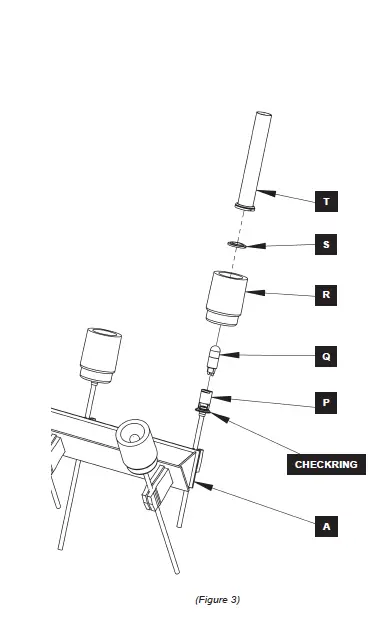 T

S

R

Q

P

CHECKRING

A

(Figure 3)